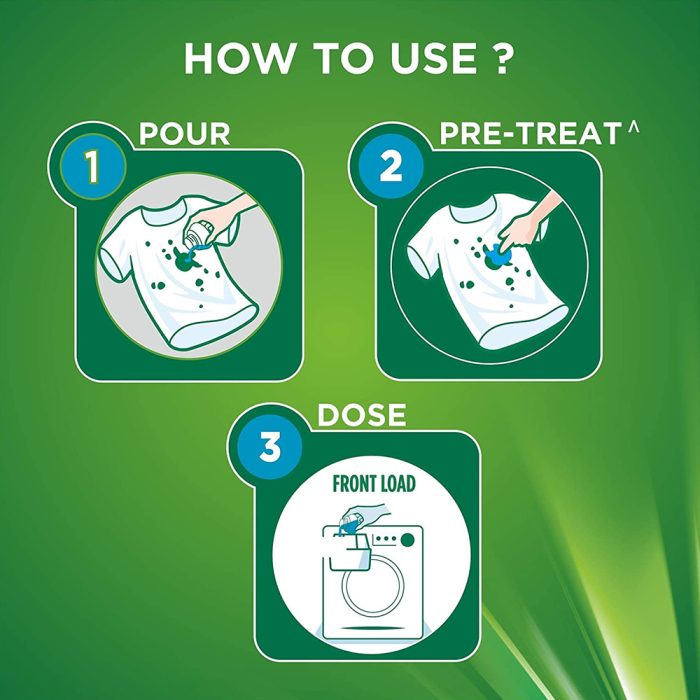 HOW TO USE ?

1 POUR

2 PRE-TREAT ^

3 DOSE

FRONT LOAD